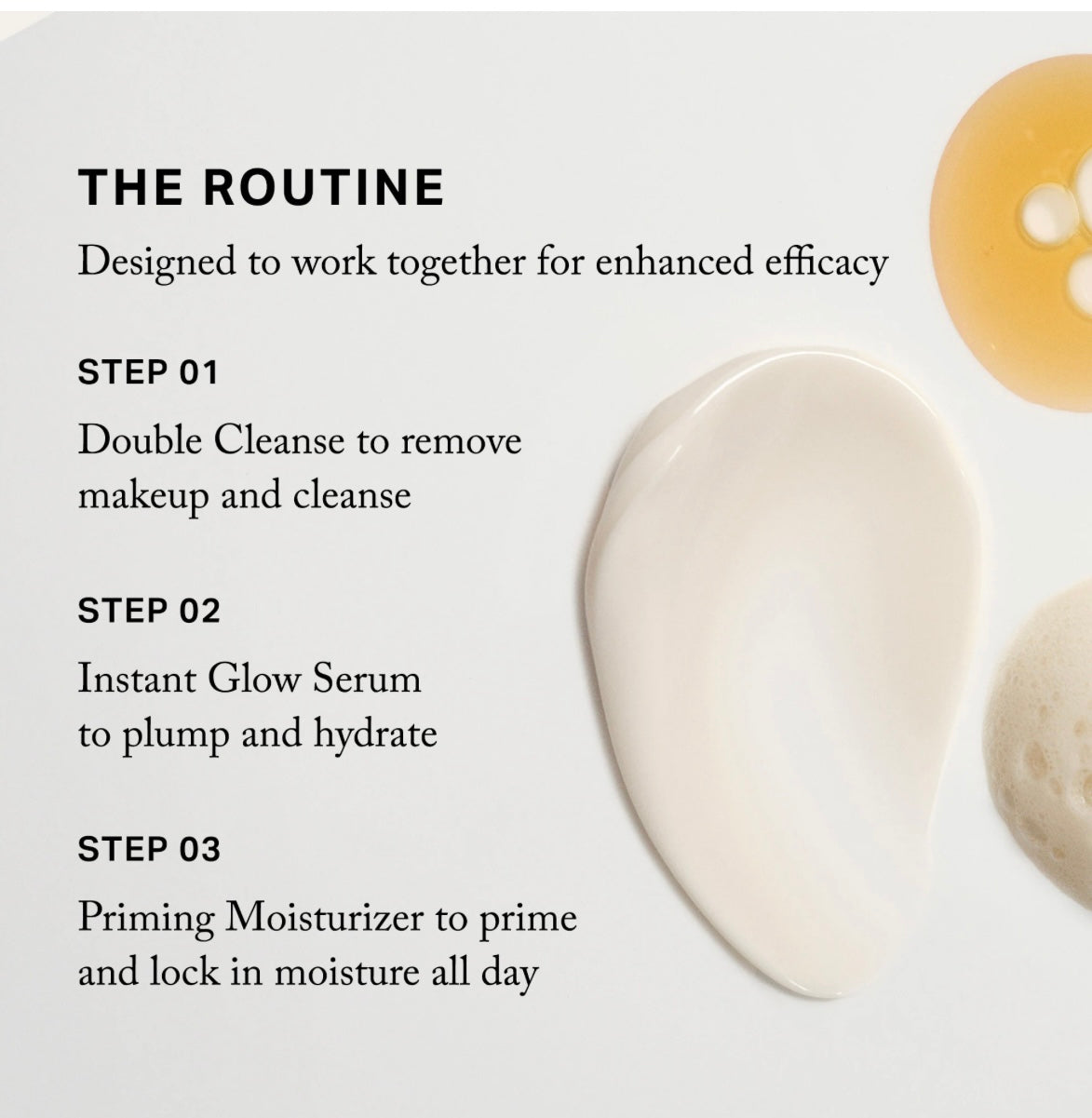 THE ROUTINE

Designed to work together for enhanced efficacy

STEP 01

Double Cleanse to remove makeup and cleanse

STEP 02

Instant Glow Serum to plump and hydrate

STEP 03

Priming Moisturizer to prime and lock in moisture all day